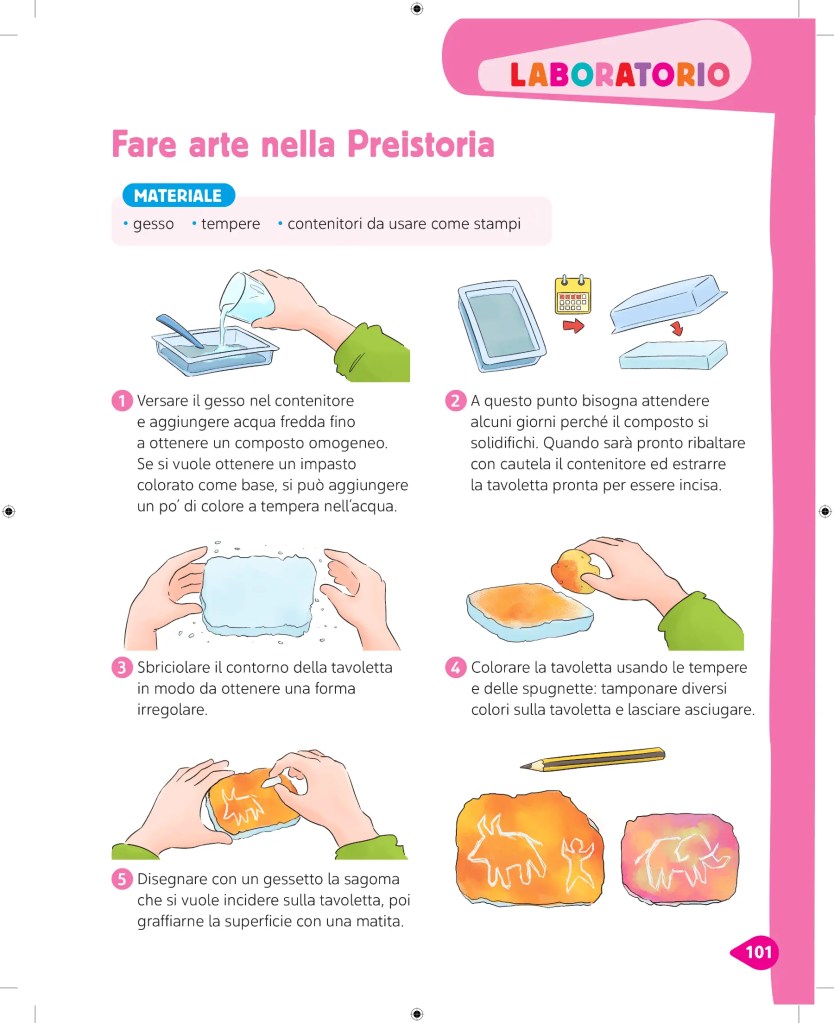 LABORATORIO

Fare arte nella Preistoria

MATERIALE

• gesso • tempere • contenitori da usare come stampi

1 Versare il gesso nel contenitore e aggiungere acqua fredda fino a ottenere un composto omogeneo. Se si vuole ottenere un impasto colorato come base, si può aggiungere un po' di colore a tempera nell'acqua.

2 A questo punto bisogna attendere alcuni giorni perché il composto si solidifichi. Quando sarà pronto ribaltare con cautela il contenitore ed estrarre la tavoletta pronta per essere incisa.

3 Sbriciolare il contorno della tavoletta in modo da ottenere una forma irregolare.

4 Colorare la tavoletta usando le tempere e delle spugnette: tamponare diversi colori sulla tavoletta e lasciare asciugare.

5 Disegnare con un gessetto la sagoma che si vuole incidere sulla tavoletta, poi graffiarne la superficie con una matita.

101